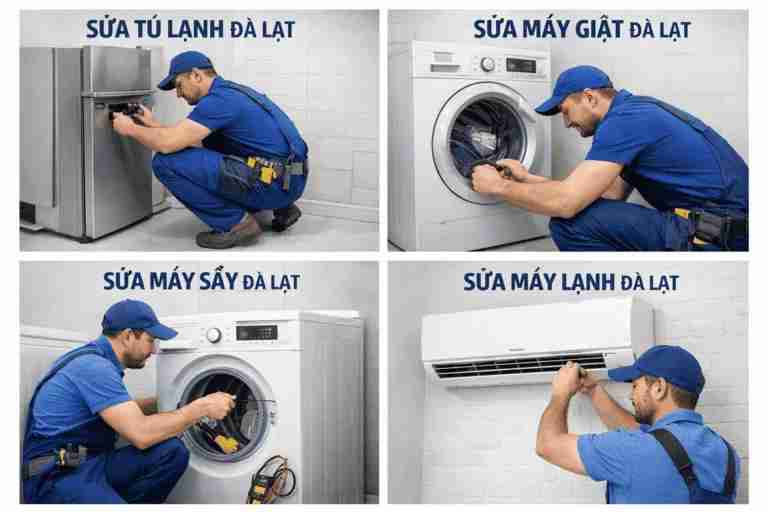 SỬA TỦ LẠNH ĐÀ LẠT

SỬA MÁY GIẶT ĐÀ LẠT

SỬA MÁY SẤY ĐÀ LẠT

SỬA MÁY LẠNH ĐÀ LẠT